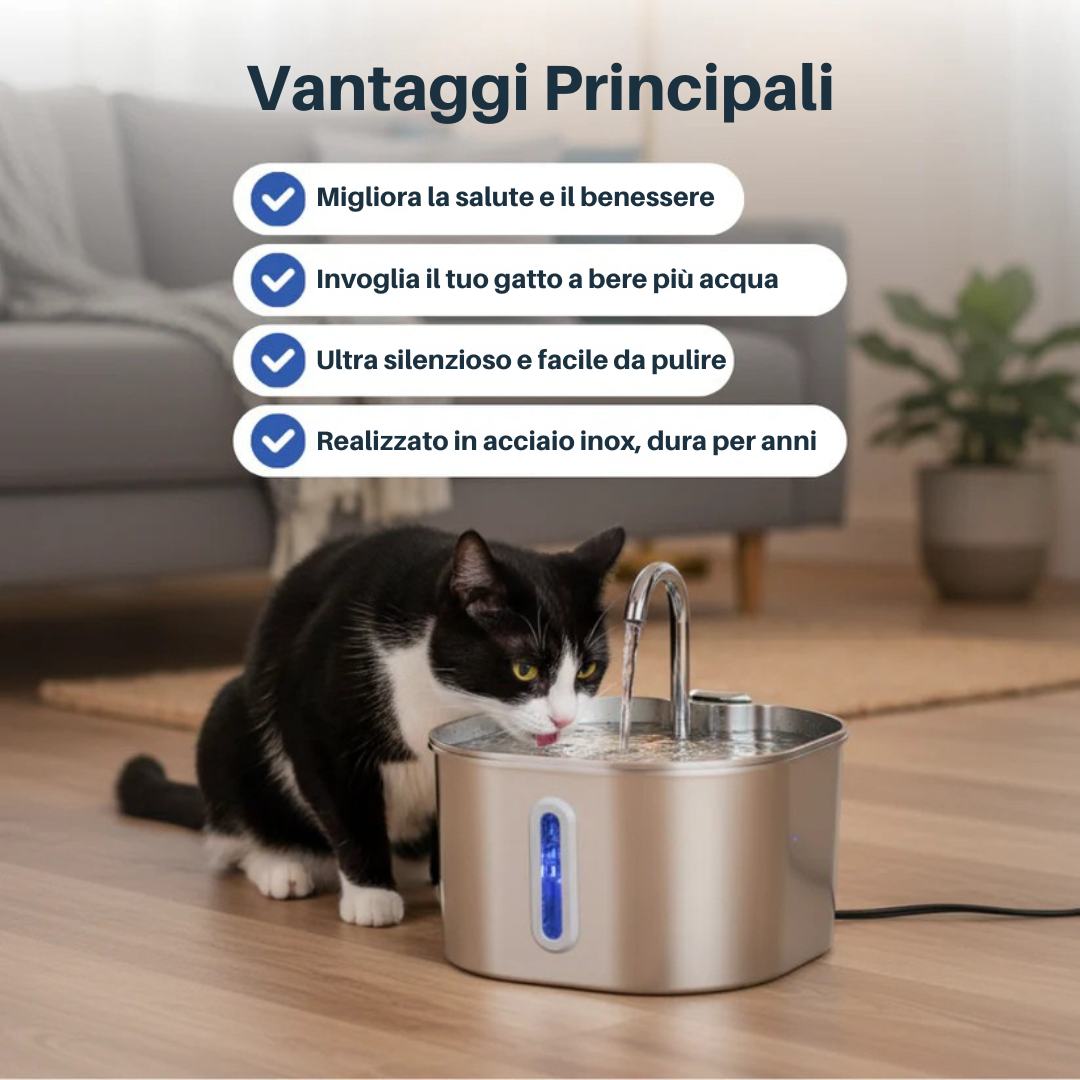 Vantaggi Principali

Migliora la salute e il benessere

Invoglia il tuo gatto a bere più acqua

Ultra silenzioso e facile da pulire

Realizzato in acciaio inox, dura per anni